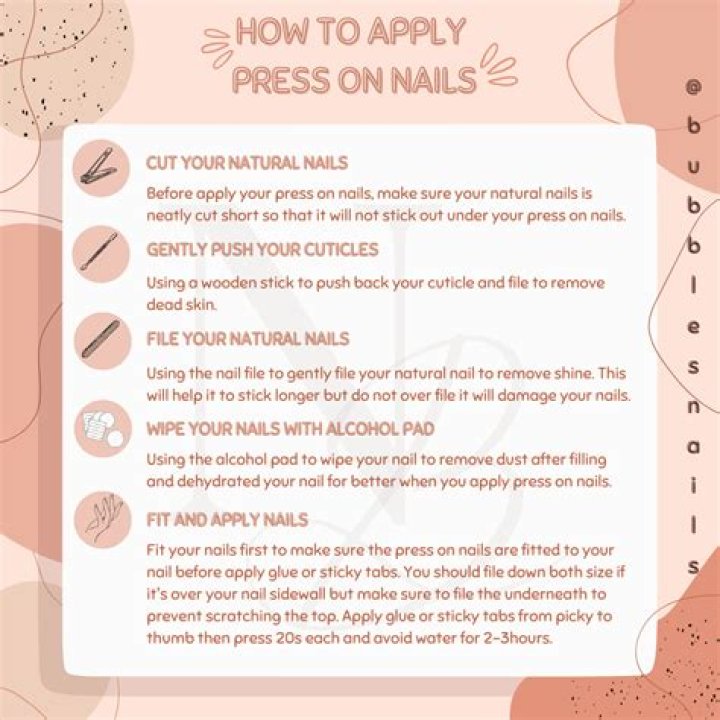 HOW TO APPLY PRESS ON NAILS

CUT YOUR NATURAL NAILS

Before apply your press on nails, make sure your natural nails is neatly cut short so that it will not stick out under your press on nails.

GENTLY PUSH YOUR CUTICLES

Using a wooden stick to push back your cuticle and file to remove dead skin.

FILE YOUR NATURAL NAILS

Using the nail file to gently file your natural nail to remove shine. This will help it to stick longer but do not over file it will damage your nails.

WIPE YOUR NAILS WITH ALCOHOL PAD

Using the alcohol pad to wipe your nail to remove dust after filling and dehydrated your nail for better when you apply press on nails.

FIT AND APPLY NAILS

Fit your nails first to make sure the press on nails are fitted to your nail before apply glue or sticky tabs. You should file down both size if it's over your nail sidewall but make sure to file the underneath to prevent scratching the top. Apply glue or sticky tabs from picky to thumb then press 20s each and avoid water for 2-3hours.

@bubblesnails