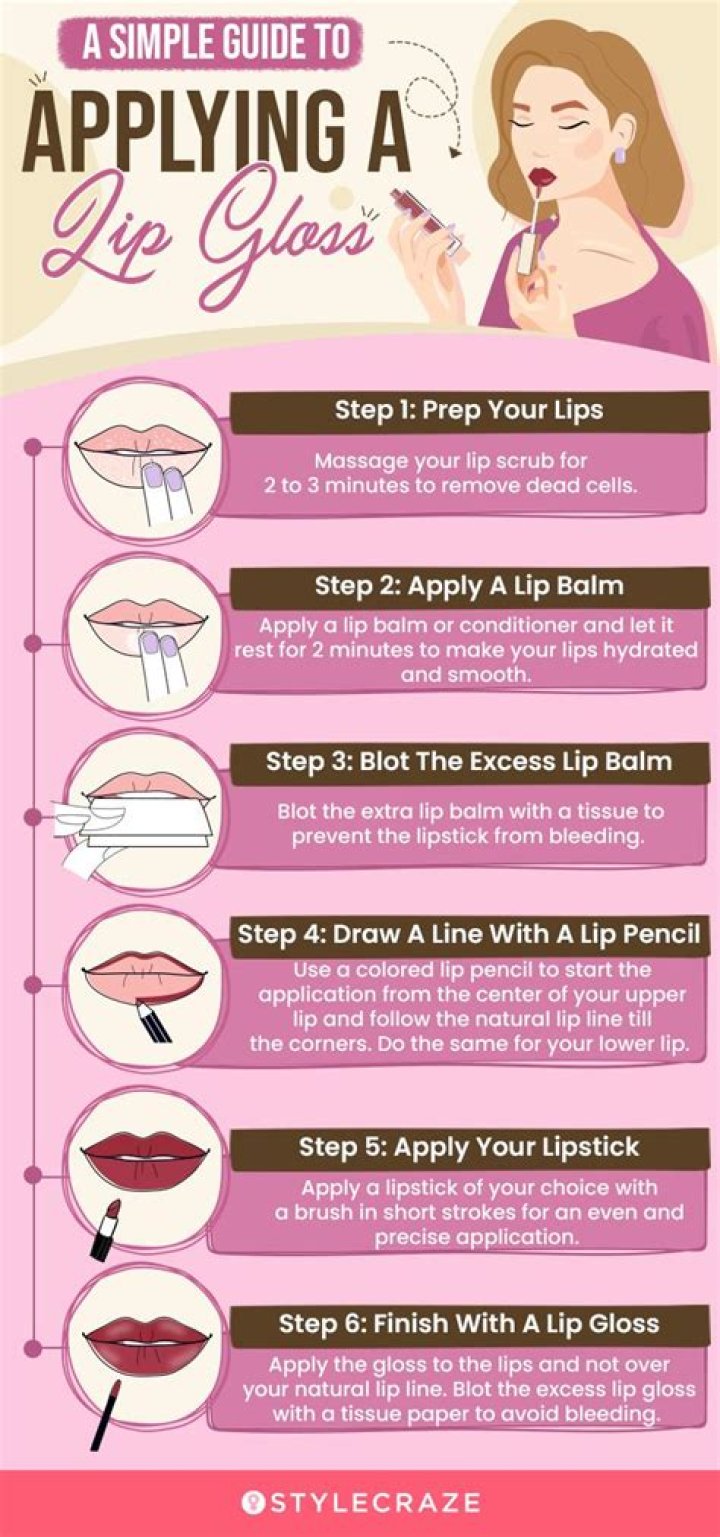 A SIMPLE GUIDE TO
APPLYING A
Lip Gloss

Step 1: Prep Your Lips
Massage your lip scrub for 2 to 3 minutes to remove dead cells.

Step 2: Apply A Lip Balm
Apply a lip balm or conditioner and let it rest for 2 minutes to make your lips hydrated and smooth.

Step 3: Blot The Excess Lip Balm
Blot the extra lip balm with a tissue to prevent the lipstick from bleeding.

Step 4: Draw A Line With A Lip Pencil
Use a colored lip pencil to start the application from the center of your upper lip and follow the natural lip line till the corners. Do the same for your lower lip.

Step 5: Apply Your Lipstick
Apply a lipstick of your choice with a brush in short strokes for an even and precise application.

Step 6: Finish With A Lip Gloss
Apply the gloss to the lips and not over your natural lip line. Blot the excess lip gloss with a tissue paper to avoid bleeding.

STYLECRAZE