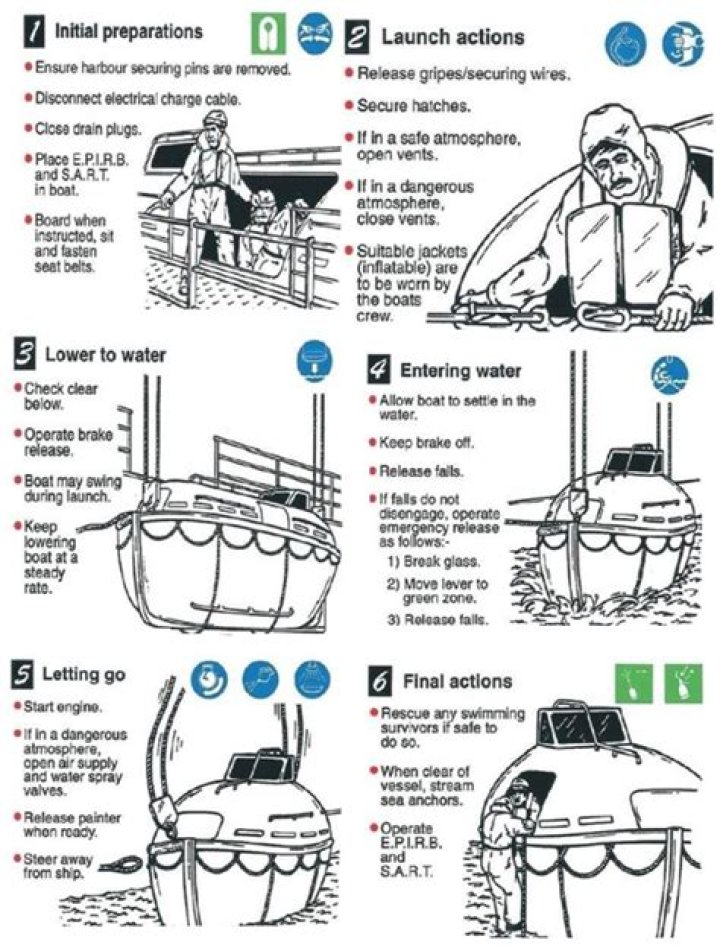 1 Initial preparations

• Ensure harbour securing pins are removed.

• Disconnect electrical charge cable.

• Close drain plugs.

• Place E.P.I.R.B. and S.A.R.T. in boat.

• Board when instructed, sit and fasten seat belts.

2 Launch actions

• Release gripes/securing wires.

• Secure hatches.

• If in a safe atmosphere, open vents.

• If in a dangerous atmosphere, close vents.

• Suitable jackets (inflatable) are to be worn by the boats crew.

3 Lower to water

• Check clear below.

• Operate brake release.

• Boat may swing during launch.

• Keep lowering boat at a steady rate.

4 Entering water

• Allow boat to settle in the water.

• Keep brake off.

• Release falls.

• If falls do not disengage, operate emergency release as follows:-

1) Break glass.

2) Move lever to green zone.

3) Release falls.

5 Letting go

• Start engine.

• If in a dangerous atmosphere, open air supply and water spray valves.

• Release painter when ready.

• Steer away from ship.

6 Final actions

• Rescue any swimming survivors if safe to do so.

• When clear of vessel, stream sea anchors.

• Operate E.P.I.R.B. and S.A.R.T.