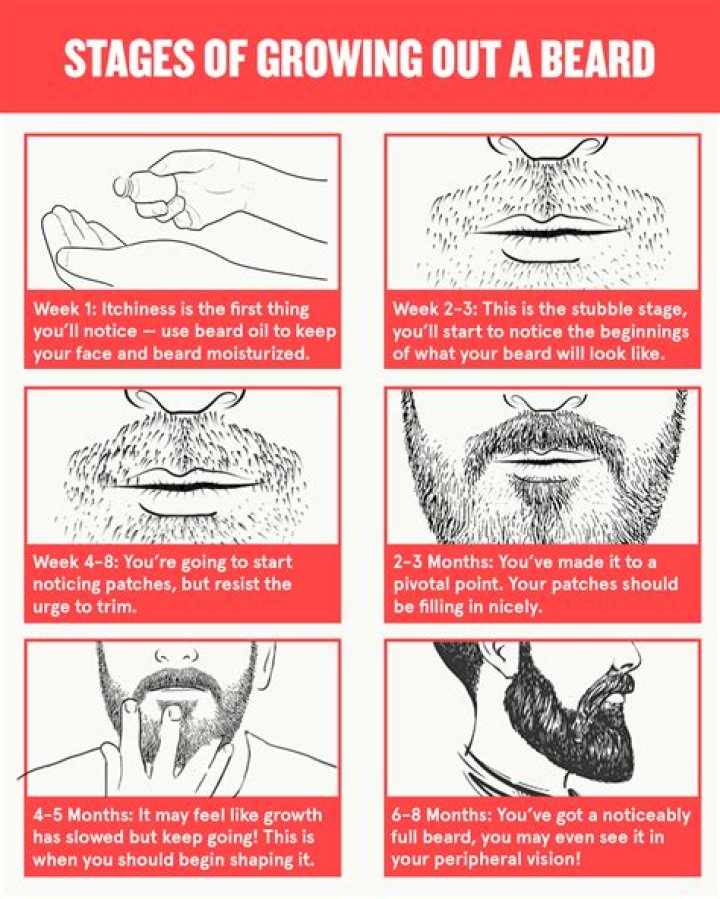 STAGES OF GROWING OUT A BEARD

Week 1: Itchiness is the first thing you'll notice — use beard oil to keep your face and beard moisturized.

Week 2-3: This is the stubble stage, you'll start to notice the beginnings of what your beard will look like.

Week 4-8: You're going to start noticing patches, but resist the urge to trim.

2-3 Months: You've made it to a pivotal point. Your patches should be filling in nicely.

4-5 Months: It may feel like growth has slowed but keep going! This is when you should begin shaping it.

6-8 Months: You've got a noticeably full beard, you may even see it in your peripheral vision!