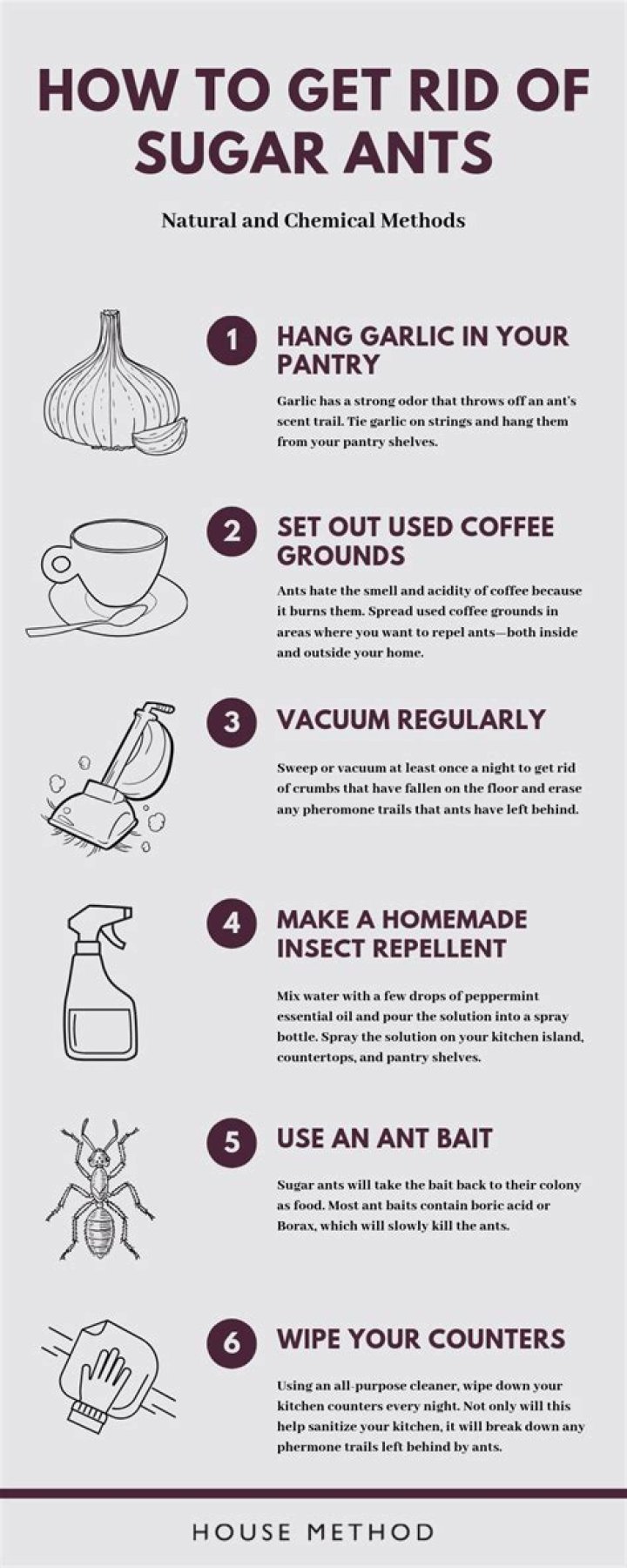 HOW TO GET RID OF SUGAR ANTS

Natural and Chemical Methods

1

HANG GARLIC IN YOUR PANTRY

Garlic has a strong odor that throws off an ant's scent trail. Tie garlic on strings and hang them from your pantry shelves.

2

SET OUT USED COFFEE GROUNDS

Ants hate the smell and acidity of coffee because it burns them. Spread used coffee grounds in areas where you want to repel ants—both inside and outside your home.

3

VACUUM REGULARLY

Sweep or vacuum at least once a night to get rid of crumbs that have fallen on the floor and erase any pheromone trails that ants have left behind.

4

MAKE A HOMEMADE INSECT REPELLENT

Mix water with a few drops of peppermint essential oil and pour the solution into a spray bottle. Spray the solution on your kitchen island, countertops, and pantry shelves.

5

USE AN ANT BAIT

Sugar ants will take the bait back to their colony as food. Most ant baits contain boric acid or Borax, which will slowly kill the ants.

6

WIPE YOUR COUNTERS

Using an all-purpose cleaner, wipe down your kitchen counters every night. Not only will this help sanitize your kitchen, it will break down any phermone trails left behind by ants.

HOUSE METHOD