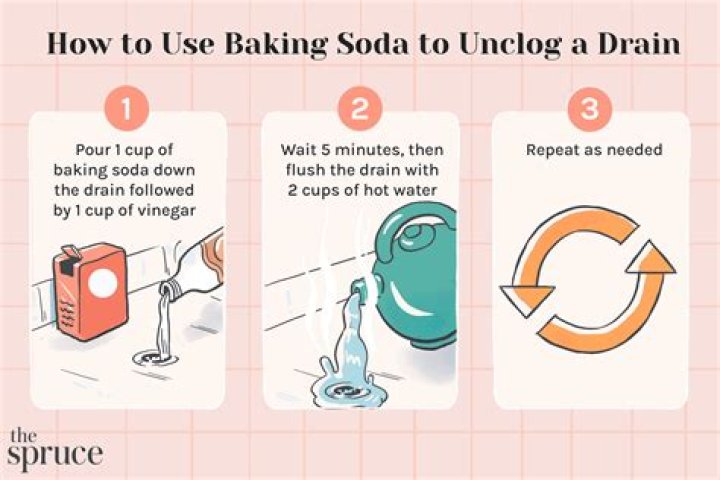 How to Use Baking Soda to Unclog a Drain

1

Pour 1 cup of baking soda down the drain followed by 1 cup of vinegar

2

Wait 5 minutes, then flush the drain with 2 cups of hot water

3

Repeat as needed

the spruce