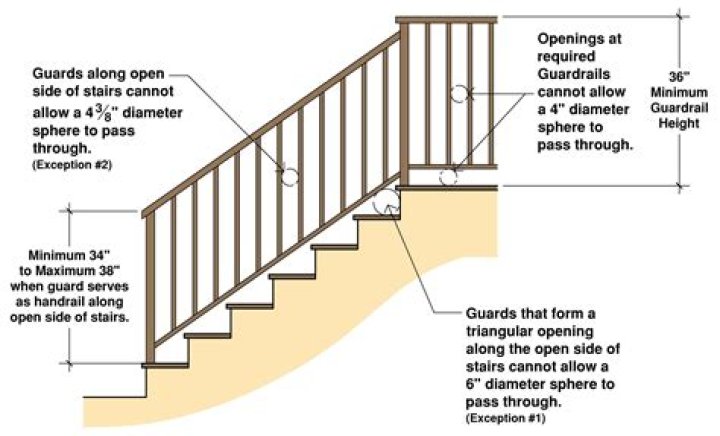 Guards along open side of stairs cannot allow a $4\frac{3}{8}$" diameter sphere to pass through.
(Exception #2)

Openings at required Guardrails cannot allow a 4" diameter sphere to pass through.

36" Minimum Guardrail Height

Minimum 34" to Maximum 38" when guard serves as handrail along open side of stairs.

Guards that form a triangular opening along the open side of stairs cannot allow a 6" diameter sphere to pass through.
(Exception #1)