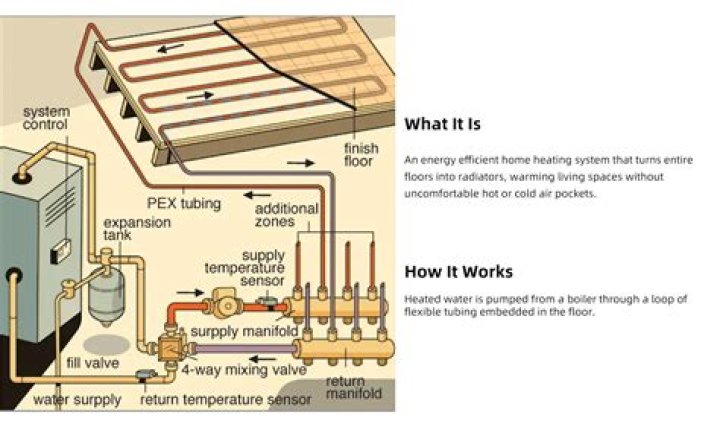 system control

finish floor

PEX tubing

additional zones

expansion tank

supply temperature sensor

surpply manifold

fill valve

4-way mixing valve

return manifold

water surpply

return temperature sensor

What It Is

An energy efficient home heating system that turns entire floors into radiators, warming living spaces without uncomfortable hot or cold air pockets.

How It Works

Heated water is pumped from a boiler through a loop of flexible tubing embedded in the floor.