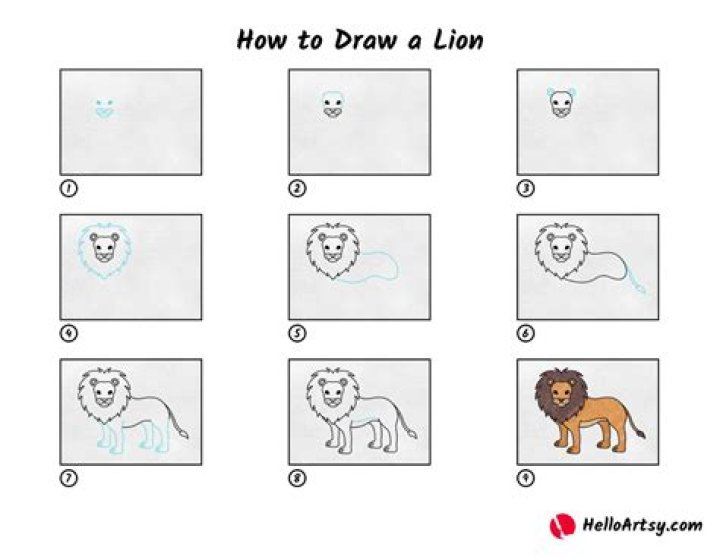 How to Draw a Lion

①

②

③

④

⑤

⑥

⑦

⑧

⑨

HelloArtsy.com