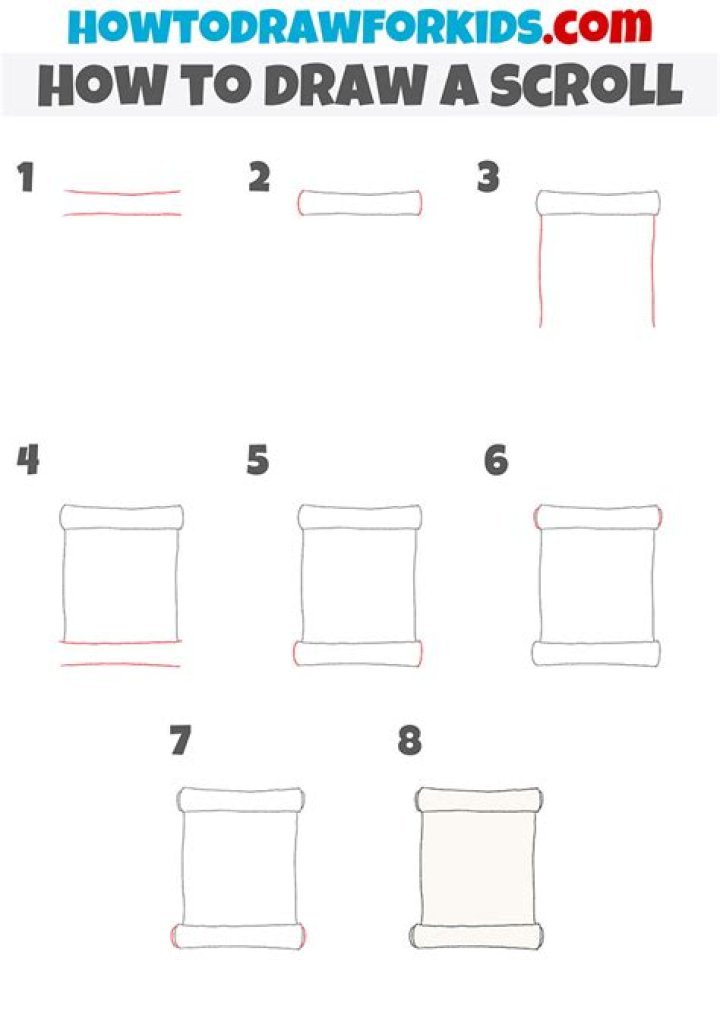 HOWTODRAWFORKIDS.com
HOW TO DRAW A SCROLL

1

2

3

4

5

6

7

8